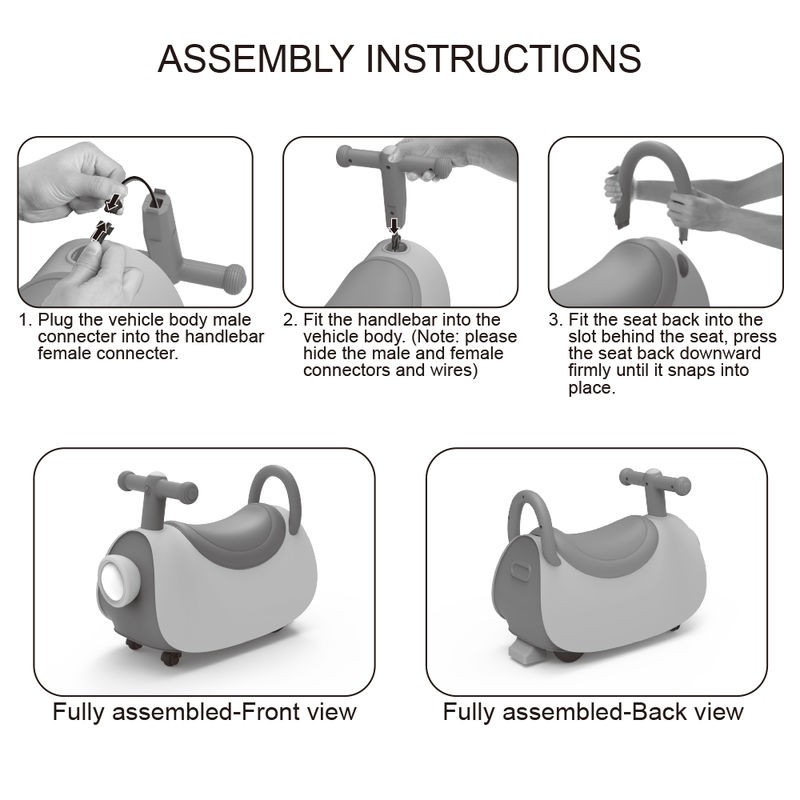 ASSEMBLY INSTRUCTIONS

1. Plug the vehicle body male connecter into the handlebar female connecter.

2. Fit the handlebar into the vehicle body. (Note: please hide the male and female connectors and wires)

3. Fit the seat back into the slot behind the seat, press the seat back downward firmly until it snaps into place.

Fully assembled-Front view

Fully assembled-Back view