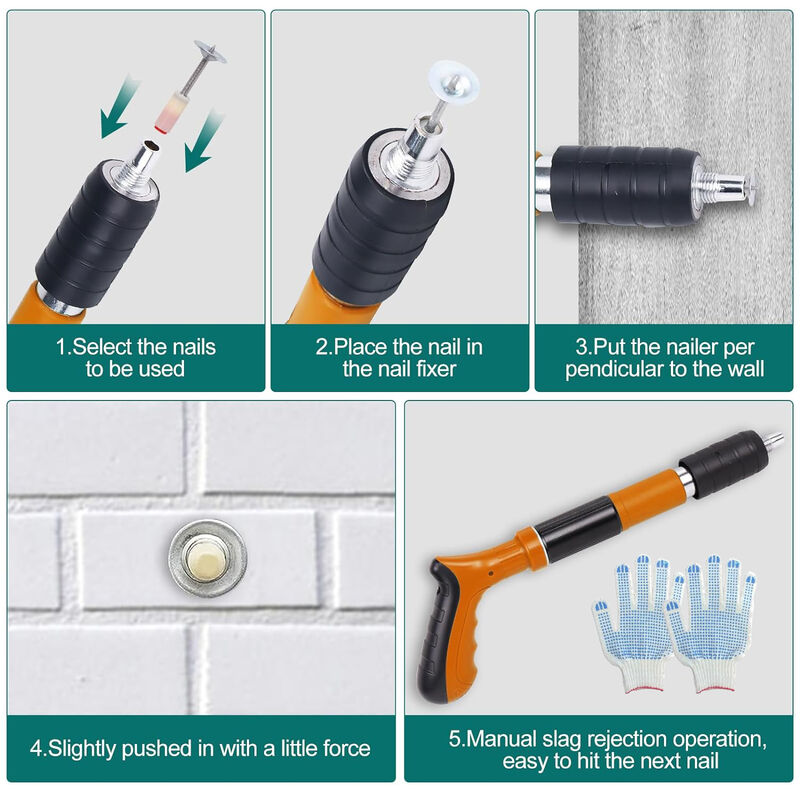 1.Select the nails to be used

2.Place the nail in the nail fixer

3.Put the nailer per pendicular to the wall

4.Slightly pushed in with a little force

5.Manual slag rejection operation, easy to hit the next nail