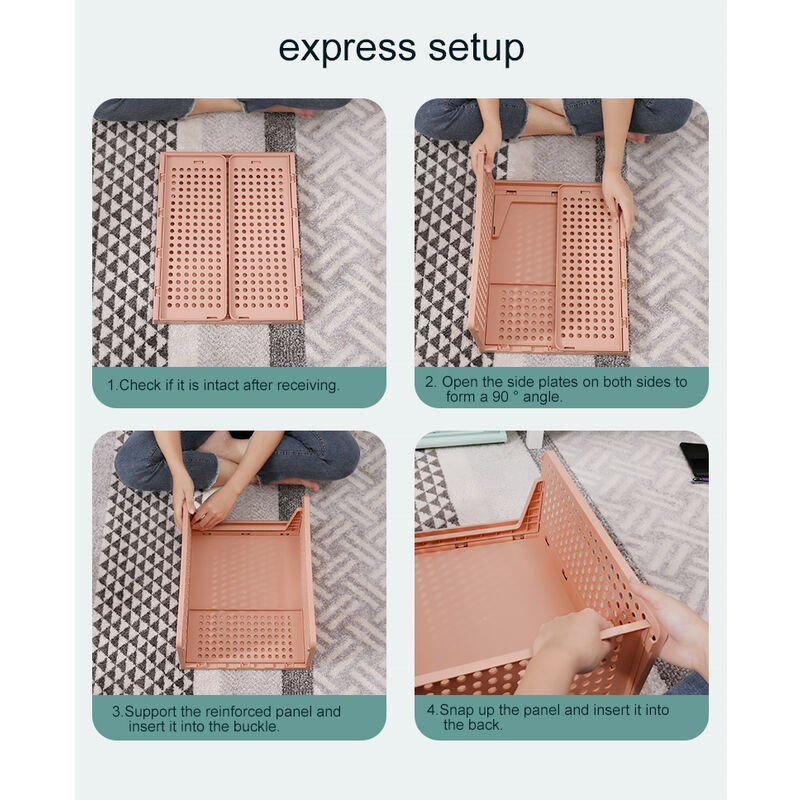 express setup

1.Check if it is intact after receiving.

2. Open the side plates on both sides to form a 90 ° angle.

3.Support the reinforced panel and insert it into the buckle.

4.Snap up the panel and insert it into the back.