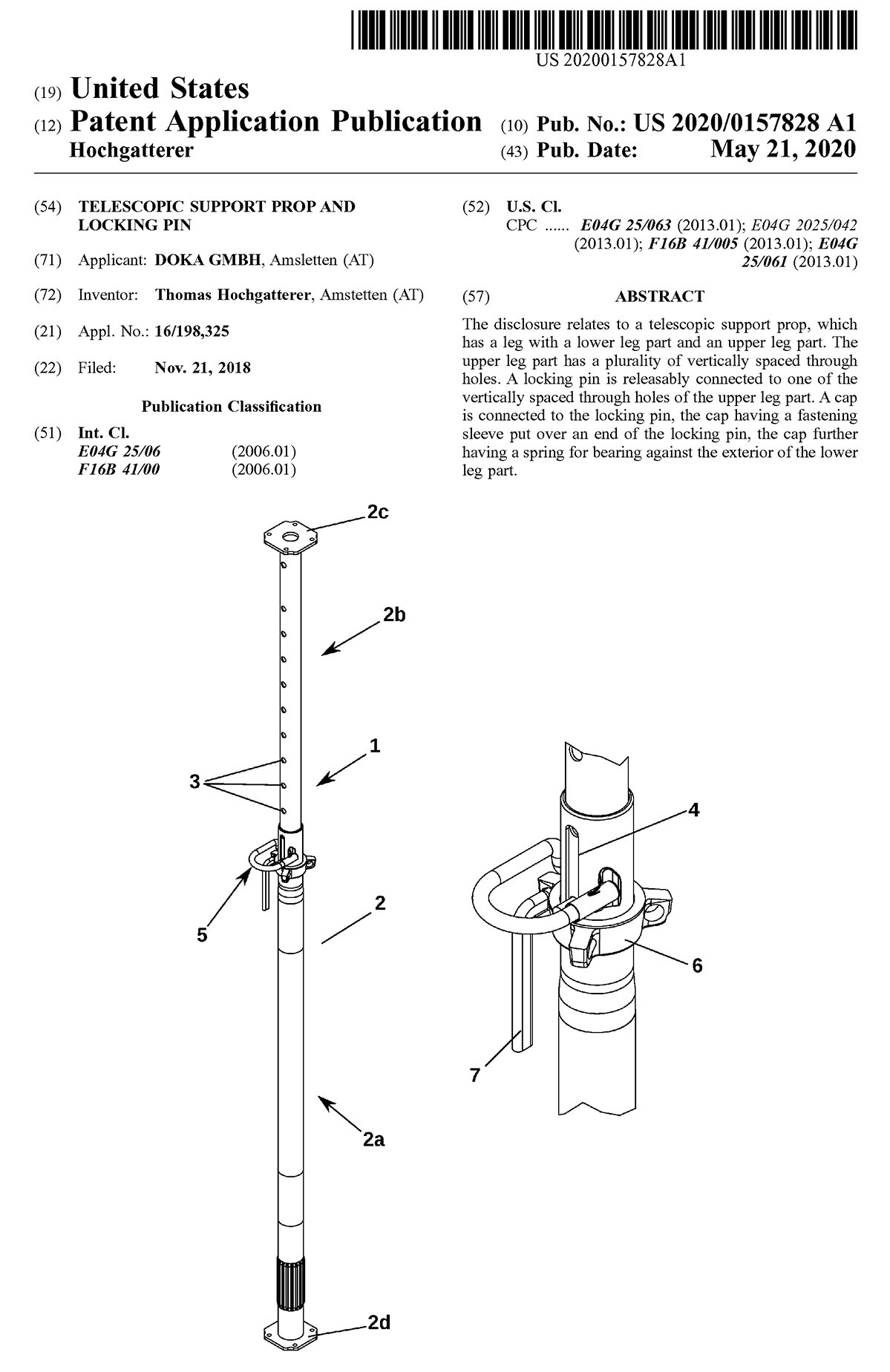 US 20200157828A1

(19) United States
(12) Patent Application Publication
Hochgatterer

(10) Pub. No.: US 2020/0157828 A1
(43) Pub. Date: May 21, 2020

(54) TELESCOPIC SUPPORT PROP AND LOCKING PIN

(71) Applicant: DOKA GMBH, Amsletten (AT)

(72) Inventor: Thomas Hochgatterer, Amstetten (AT)

(21) Appl. No.: 16/198,325

(22) Filed: Nov. 21, 2018

Publication Classification

(51) Int. Cl.
E04G 25/06 (2006.01)
F16B 41/00 (2006.01)

(52) U.S. Cl.
CPC ...... E04G 25/063 (2013.01); E04G 2025/042 (2013.01); F16B 41/005 (2013.01); E04G 25/061 (2013.01)

(57) ABSTRACT

The disclosure relates to a telescopic support prop, which has a leg with a lower leg part and an upper leg part. The upper leg part has a plurality of vertically spaced through holes. A locking pin is releasably connected to one of the vertically spaced through holes of the upper leg part. A cap is connected to the locking pin, the cap having a fastening sleeve put over an end of the locking pin, the cap further having a spring for bearing against the exterior of the lower leg part.

2c
2b
1
3
5
2
2a
2d
4
6
7