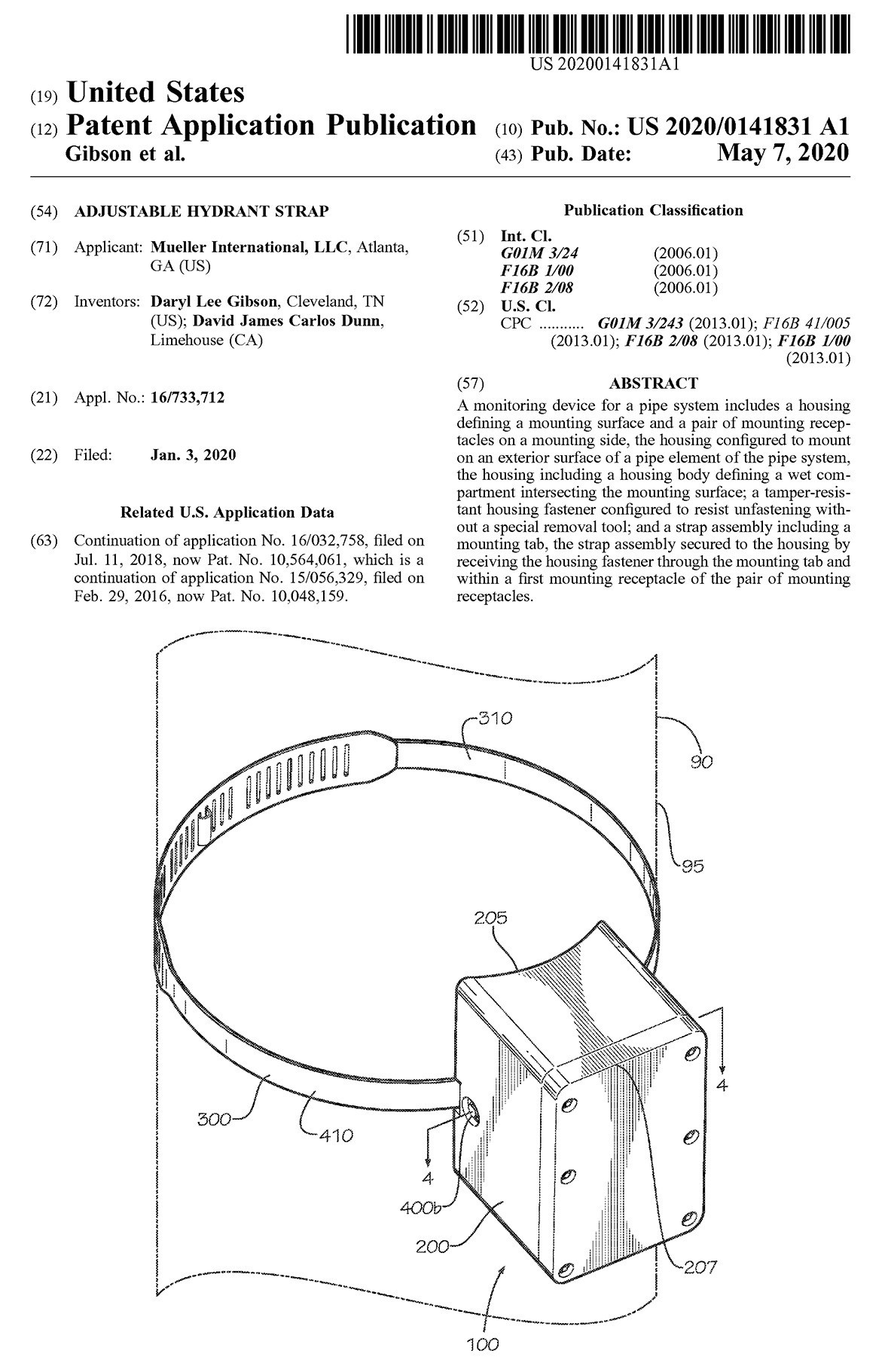 US 20200141831A1

(19) United States
(12) Patent Application Publication
Gibson et al.

(10) Pub. No.: US 2020/0141831 A1
(43) Pub. Date: May 7, 2020

(54) ADJUSTABLE HYDRANT STRAP

(71) Applicant: Mueller International, LLC, Atlanta, GA (US)

(72) Inventors: Daryl Lee Gibson, Cleveland, TN (US); David James Carlos Dunn, Limehouse (CA)

(21) Appl. No.: 16/733,712

(22) Filed: Jan. 3, 2020

Related U.S. Application Data

(63) Continuation of application No. 16/032,758, filed on Jul. 11, 2018, now Pat. No. 10,564,061, which is a continuation of application No. 15/056,329, filed on Feb. 29, 2016, now Pat. No. 10,048,159.

Publication Classification

(51) Int. Cl.
G01M 3/24 (2006.01)
F16B 1/00 (2006.01)
F16B 2/08 (2006.01)

(52) U.S. Cl.
CPC ........... G01M 3/243 (2013.01); F16B 41/005 (2013.01); F16B 2/08 (2013.01); F16B 1/00 (2013.01)

(57) ABSTRACT

A monitoring device for a pipe system includes a housing defining a mounting surface and a pair of mounting receptacles on a mounting side, the housing configured to mount on an exterior surface of a pipe element of the pipe system, the housing including a housing body defining a wet compartment intersecting the mounting surface; a tamper-resistant housing fastener configured to resist unfastening without a special removal tool; and a strap assembly including a mounting tab, the strap assembly secured to the housing by receiving the housing fastener through the mounting tab and within a first mounting receptacle of the pair of mounting receptacles.

310
90
95
205
4
300
410
4
400b
200
207
100